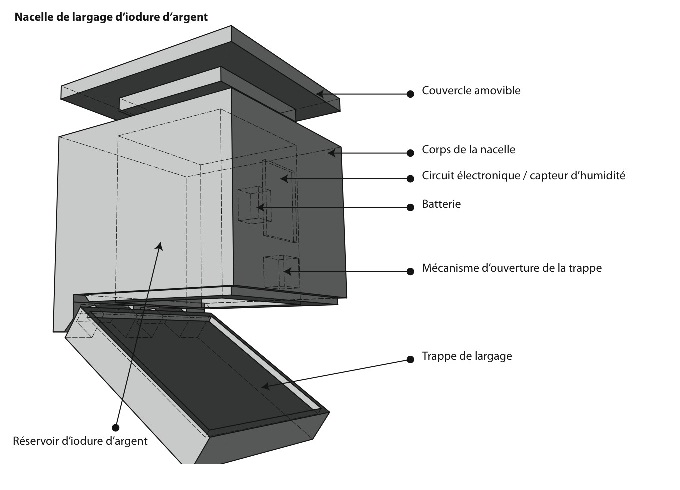 Nacelle de largage d'iodure d'argent

Couvercle amovible

Corps de la nacelle

Circuit électronique / capteur d'humidité

Batterie

Mécanisme d'ouverture de la trappe

Trappe de largage

Réservoir d'iodure d'argent